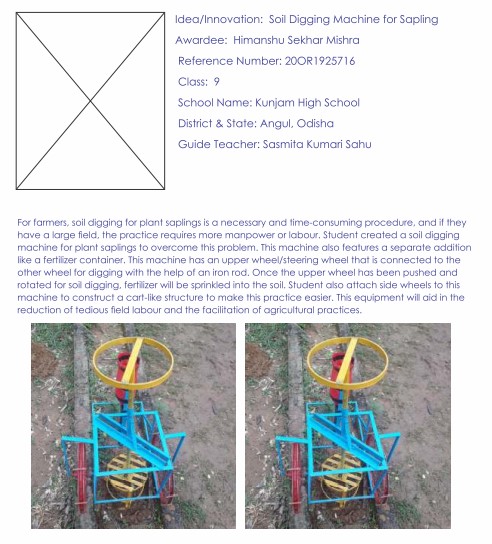 Idea/Innovation: Soil Digging Machine for Sapling

Awardee: Himanshu Sekhar Mishra

Reference Number: 20OR1925716

Class: 9

School Name: Kunjam High School

District & State: Angul, Odisha

Guide Teacher: Sasmita Kumari Sahu

For farmers, soil digging for plant saplings is a necessary and time-consuming procedure, and if they have a large field, the practice requires more manpower or labour. Student created a soil digging machine for plant saplings to overcome this problem. This machine also features a separate addition like a fertilizer container. This machine has an upper wheel/steering wheel that is connected to the other wheel for digging with the help of an iron rod. Once the upper wheel has been pushed and rotated for soil digging, fertilizer will be sprinkled into the soil. Student also attach side wheels to this machine to construct a cart-like structure to make this practice easier. This equipment will aid in the reduction of tedious field labour and the facilitation of agricultural practices.